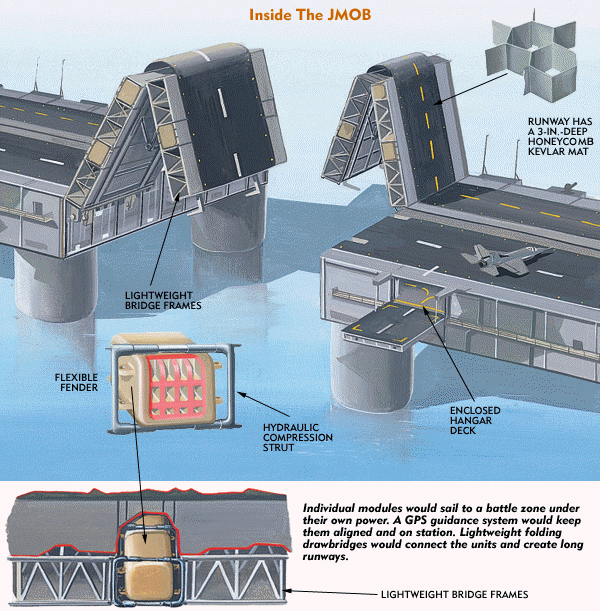 Inside The JMOB

RUNWAY HAS A 3-IN.-DEEP HONEYCOMB KEVLAR MAT

LIGHTWEIGHT BRIDGE FRAMES

FLEXIBLE FENDER

HYDRAULIC COMPRESSION STRUT

ENCLOSED HANGAR DECK

Individual modules would sail to a battle zone under their own power. A GPS guidance system would keep them aligned and on station. Lightweight folding drawbridges would connect the units and create long runways.

LIGHTWEIGHT BRIDGE FRAMES