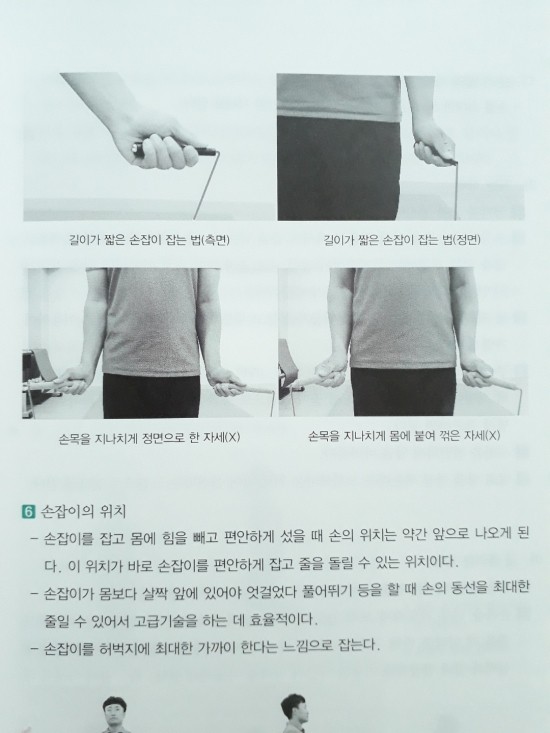 길이가 짧은 손잡이 잡는 법(측면)

길이가 짧은 손잡이 잡는 법(정면)

손목을 지나치게 정면으로 한 자세(X)

손목을 지나치게 몸에 붙여 꺾은 자세(X)

6 손잡이의 위치

– 손잡이를 잡고 몸에 힘을 빼고 편안하게 섰을 때 손의 위치는 약간 앞으로 나오게 된다. 이 위치가 바로 손잡이를 편안하게 잡고 줄을 돌릴 수 있는 위치이다.

– 손잡이가 몸보다 살짝 앞에 있어야 엇걸었다 풀어뛰기 등을 할 때 손의 동선을 최대한 줄일 수 있어서 고급기술을 하는 데 효율적이다.

– 손잡이를 허벅지에 최대한 가까이 한다는 느낌으로 잡는다.