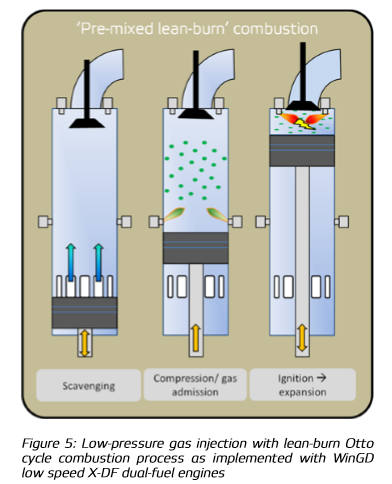 'Pre-mixed lean-burn' combustion

Scavenging

Compression/ gas admission

Ignition → expansion

Figure 5: Low-pressure gas injection with lean-burn Otto cycle combustion process as implemented with WinGD low speed X-DF dual-fuel engines