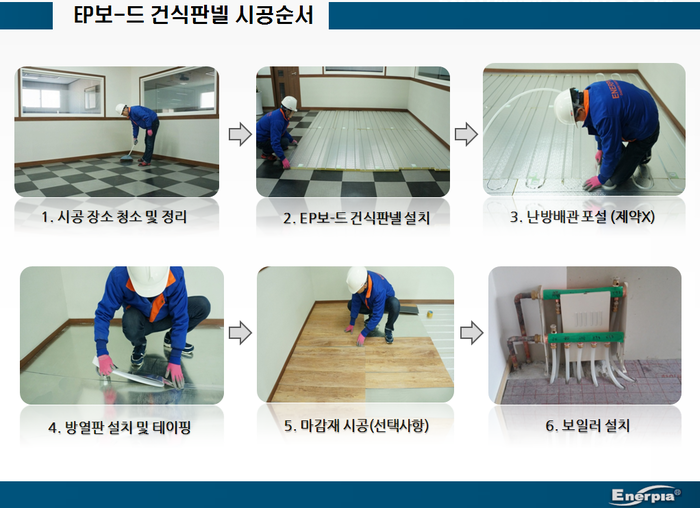 EP보-드 건식판넬 시공순서

1. 시공 장소 청소 및 정리

2. EP보-드 건식판넬 설치

3. 난방배관 포설 (제약X)

4. 방열판 설치 및 테이핑

5. 마감재 시공(선택사항)

6. 보일러 설치

Enerpia®