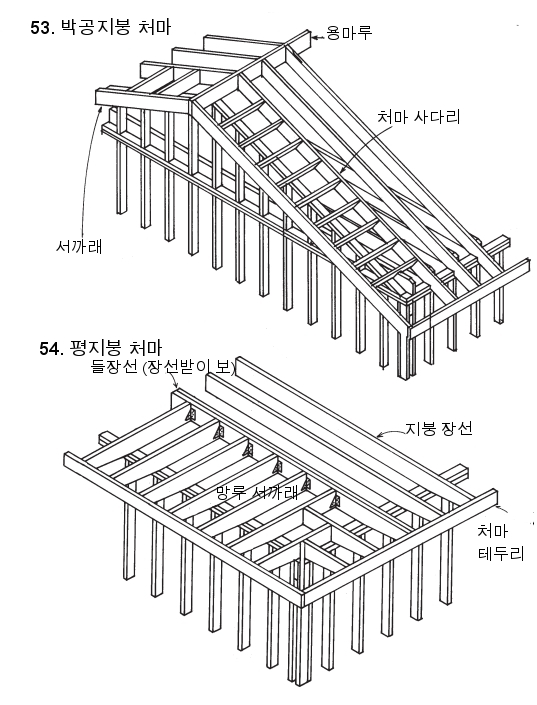 53. 박공지붕 처마
용마루
처마 사다리
서까래

54. 평지붕 처마
들장선 (장선받이 보)
지붕 장선
망루 서까래
처마
테두리