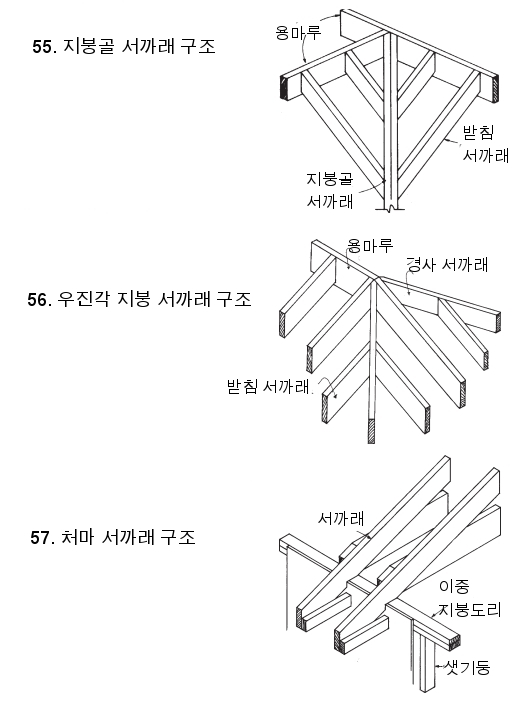 55. 지붕골 서까래 구조

용마루

받침 서까래

지붕골 서까래

56. 우진각 지붕 서까래 구조

용마루

경사 서까래

받침 서까래

57. 처마 서까래 구조

서까래

이중 지붕도리

샛기둥